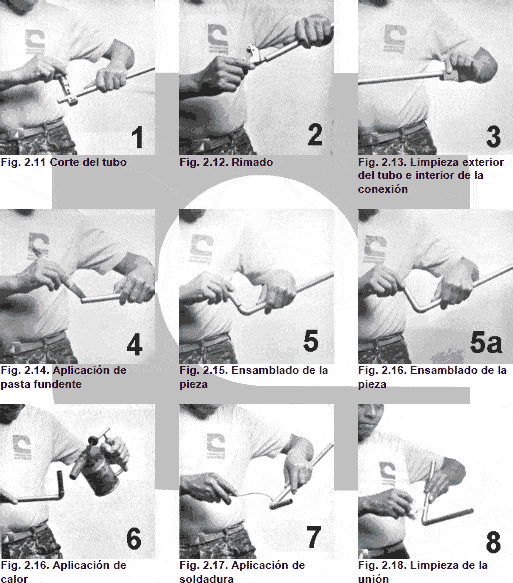 1

Fig. 2.11 Corte del tubo

2

Fig. 2.12. Rimado

3

Fig. 2.13. Limpieza exterior del tubo e interior de la conexión

4

Fig. 2.14. Aplicación de pasta fundente

5

Fig. 2.15. Ensamblado de la pieza

5a

Fig. 2.16. Ensamblado de la pieza

6

Fig. 2.16. Aplicación de calor

7

Fig. 2.17. Aplicación de soldadura

8

Fig. 2.18. Limpieza de la unión