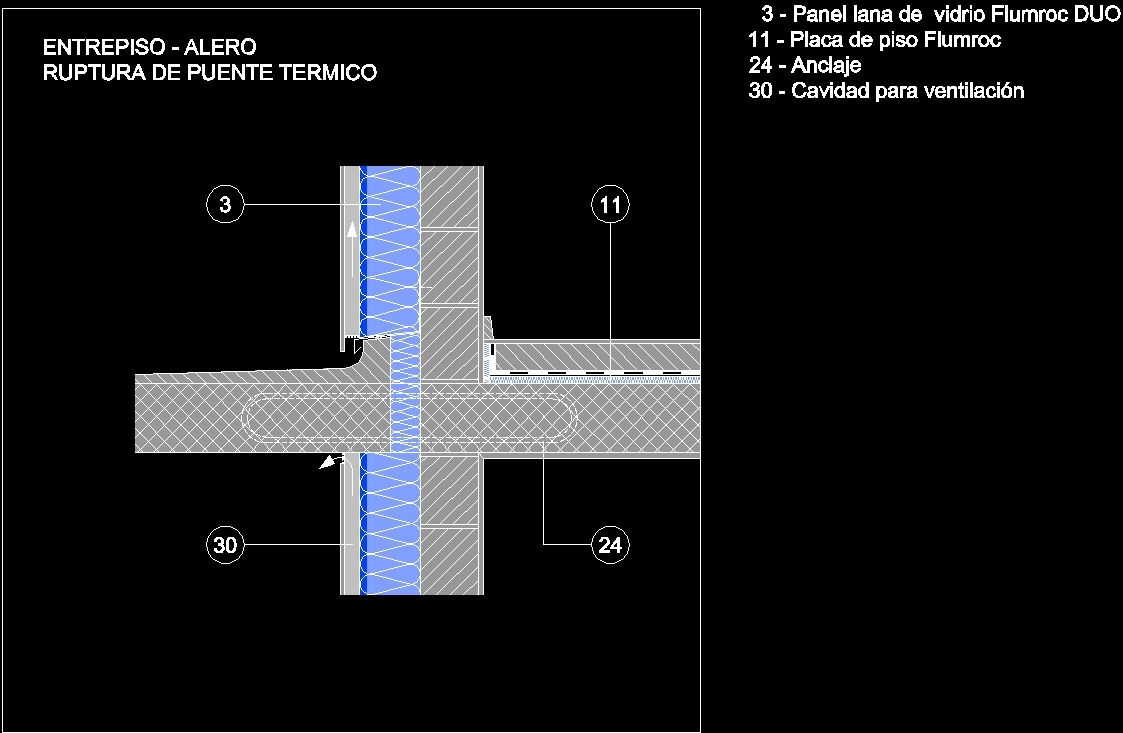 ENTREPISO - ALERO
RUPTURA DE PUENTE TERMICO

3

11

30

24

3 - Panel lana de vidrio Flumroc DUO
11 - Placa de piso Flumroc
24 - Anclaje
30 - Cavidad para ventilación