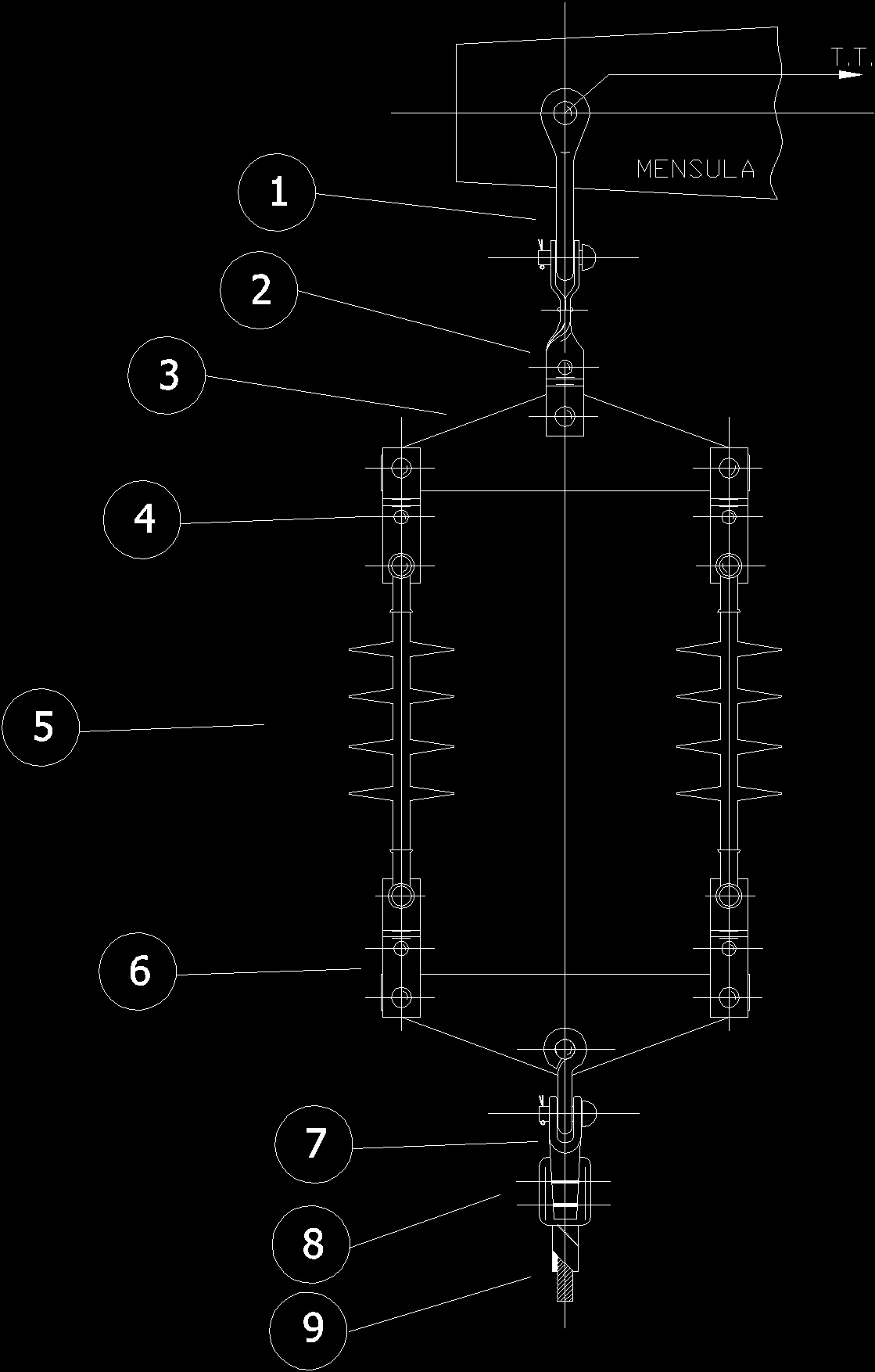 T.T.
MENSULA
1
2
3
4
5
6
7
8
9