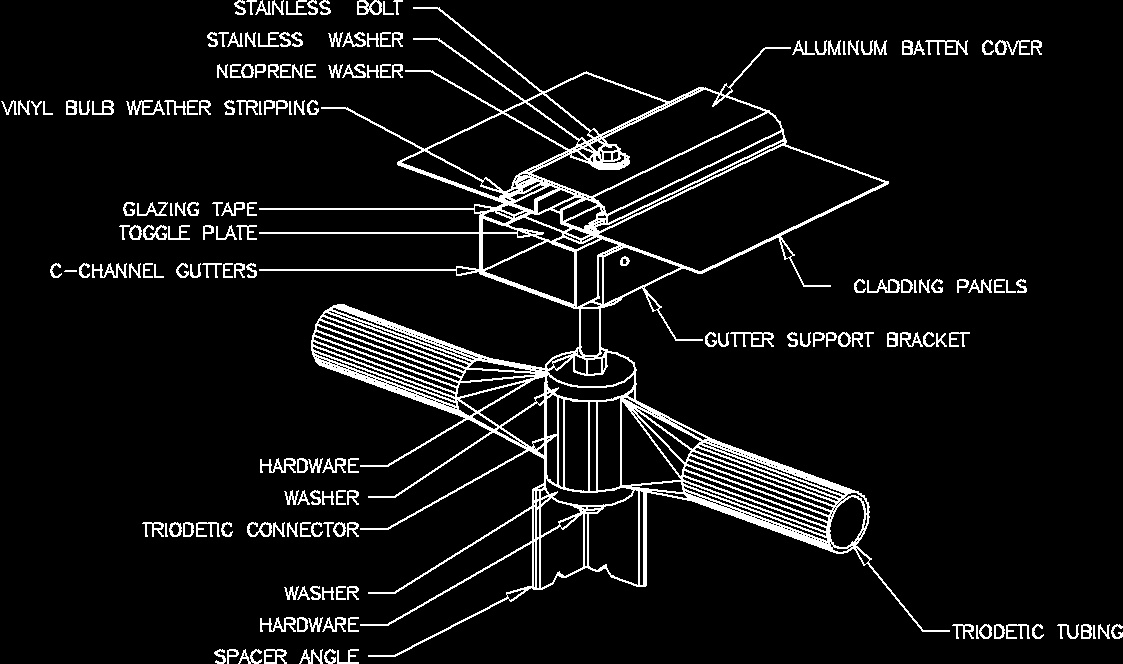 STAINLESS BOLT
STAINLESS WASHER
NEOPRENE WASHER
VINYL BULB WEATHER STRIPPING
ALUMINUM BATTEN COVER
GLAZING TAPE
TOGGLE PLATE
C-CHANNEL GUTTERS
CLADDING PANELS
GUTTER SUPPORT BRACKET
HARDWARE
WASHER
TRIODETIC CONNECTOR
WASHER
HARDWARE
SPACER ANGLE
TRIODETIC TUBING