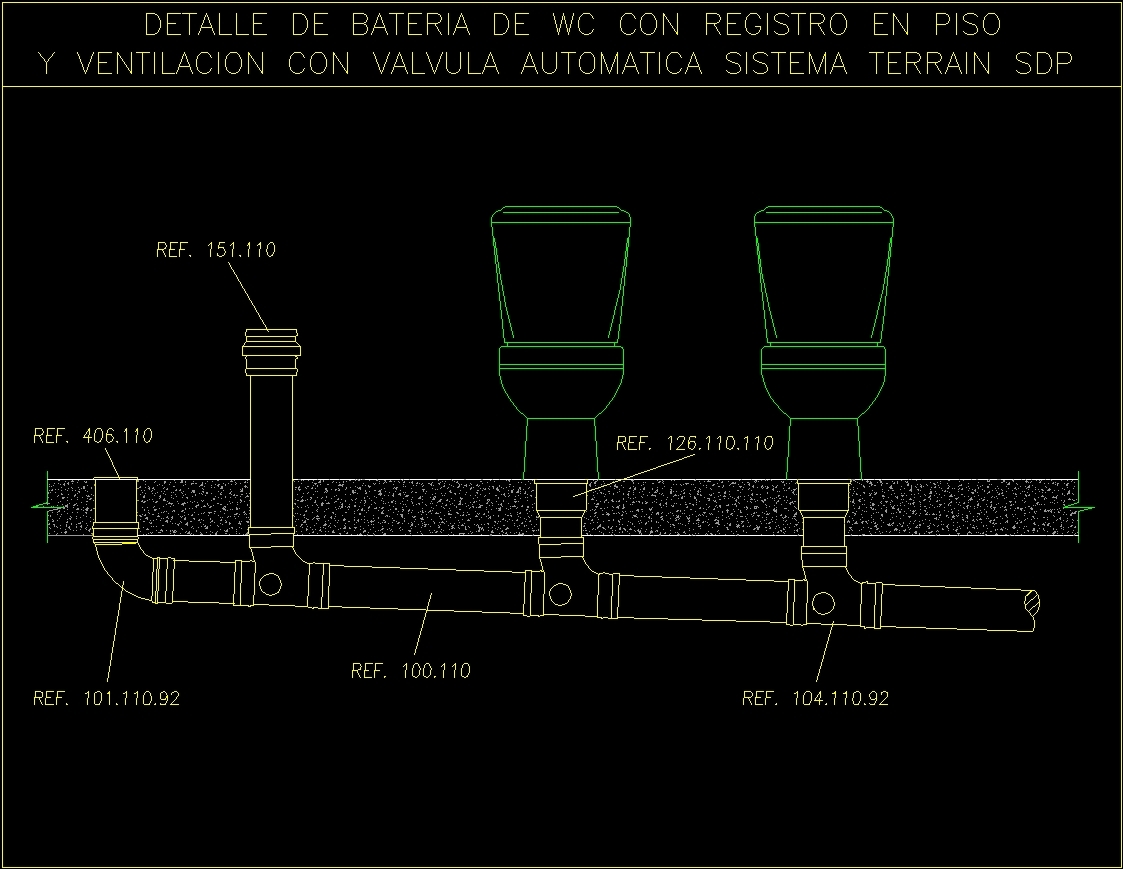 DETALLE DE BATERIA DE WC CON REGISTRO EN PISO
Y VENTILACION CON VALVULA AUTOMATICA SISTEMA TERRAIN SDP

REF. 151.110

REF. 406.110

REF. 126.110.110

REF. 101.110.92

REF. 100.110

REF. 104.110.92